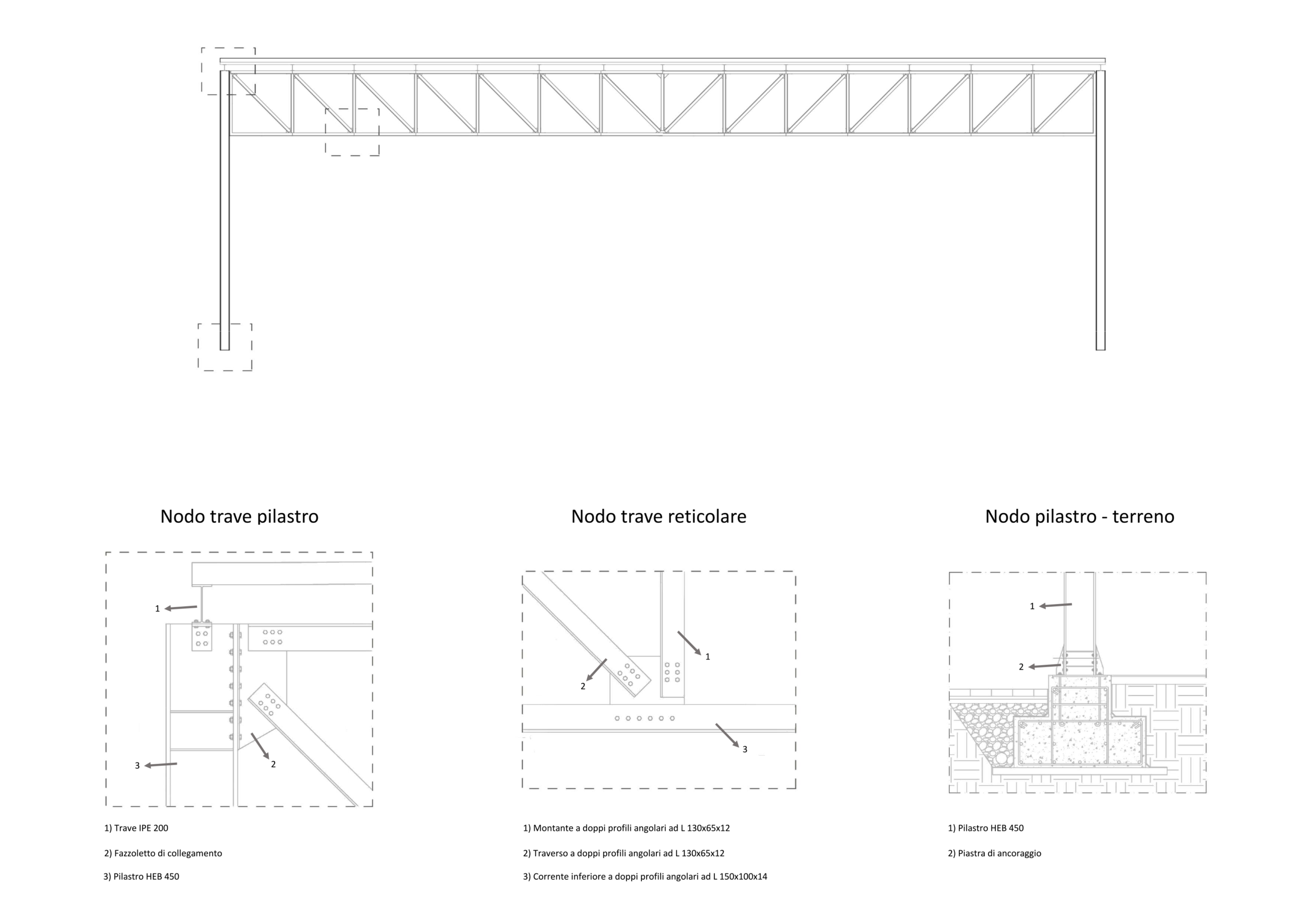 Nodo trave pilastro

1

3

2

1) Trave IPE 200

2) Fazzoletto di collegamento

3) Pilastro HEB 450

Nodo trave reticolare

1

2

3

1) Montante a doppi profili angolari ad L 130x65x12

2) Traverso a doppi profili angolari ad L 130x65x12

3) Corrente inferiore a doppi profili angolari ad L 150x100x14

Nodo pilastro - terreno

1

2

1) Pilastro HEB 450

2) Piastra di ancoraggio